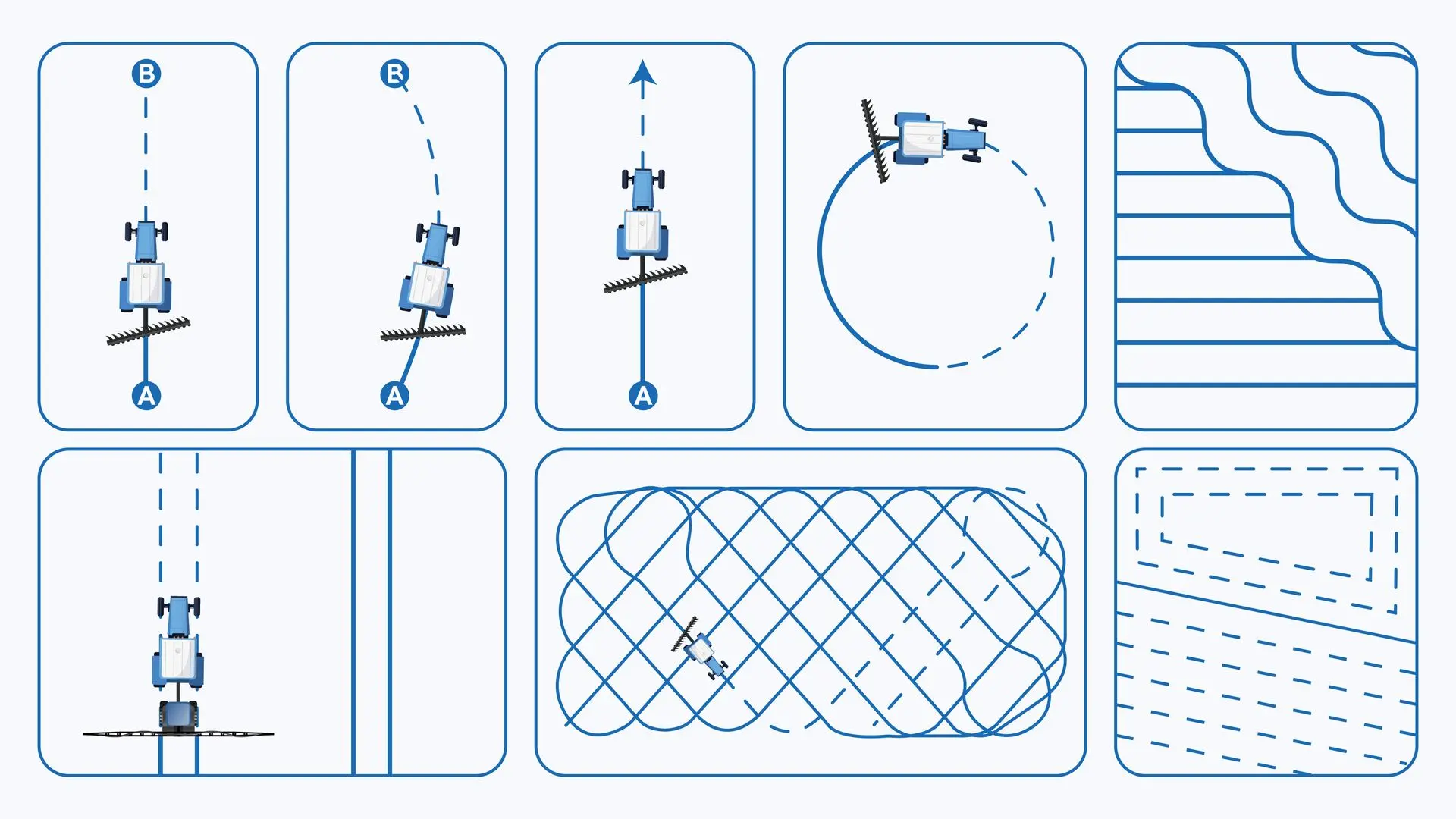 B
A
B
A
A