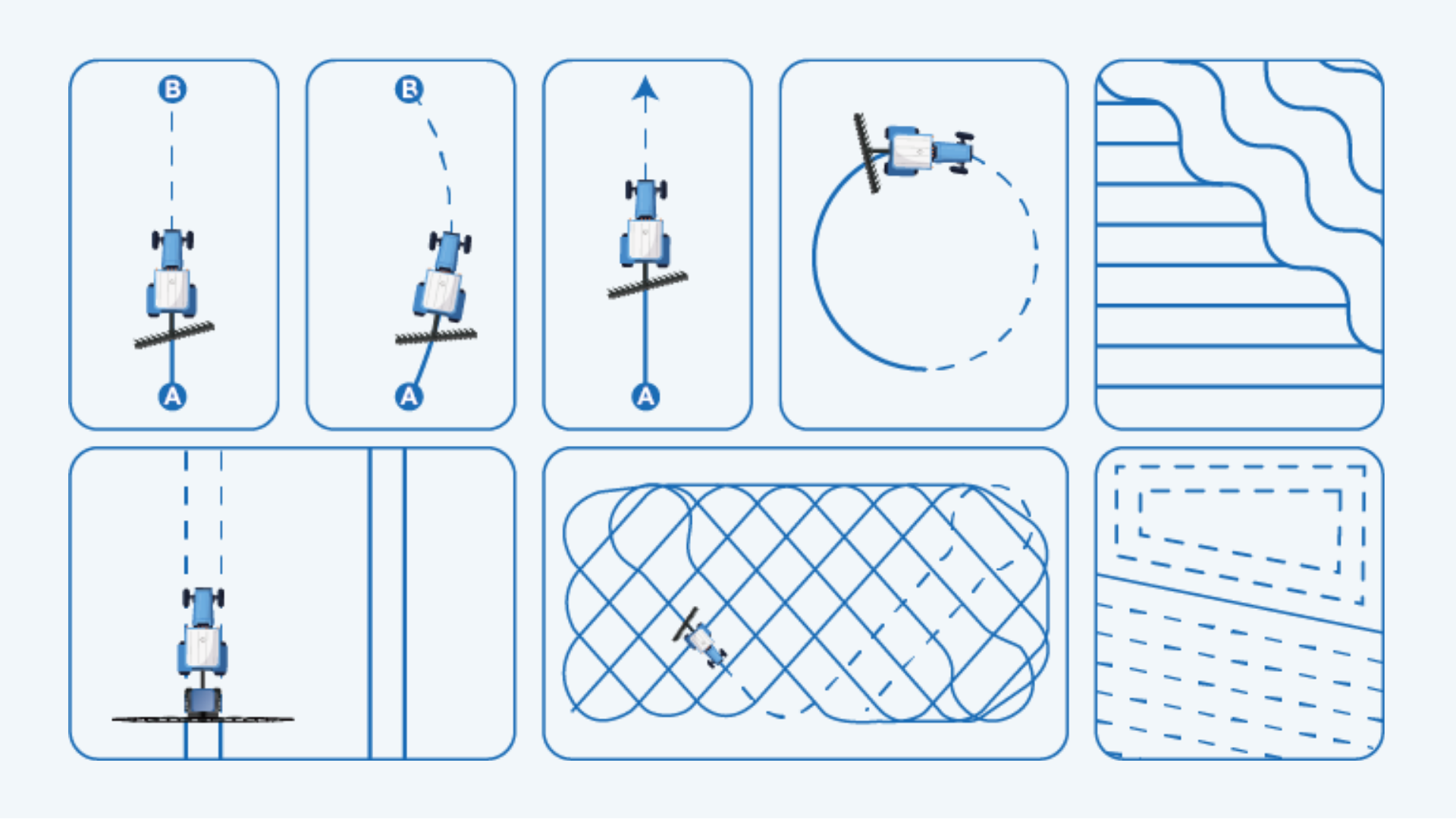 B
A
B
A
A